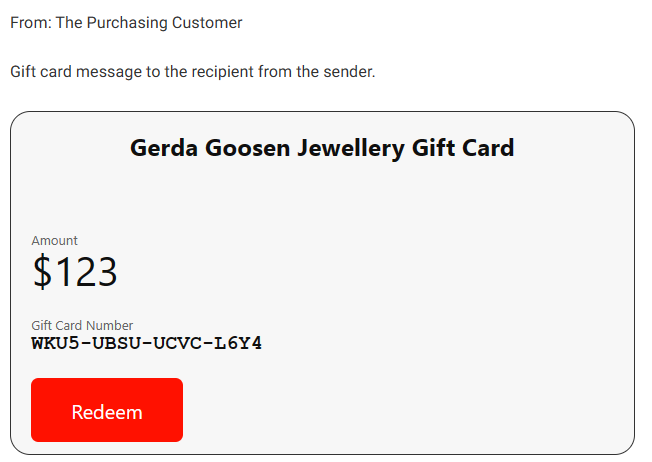 From: The Purchasing Customer

Gift card message to the recipient from the sender.

Gerda Goosen Jewellery Gift Card

Amount
$123

Gift Card Number
WKU5-UBSU-UCVC-L6Y4

Redeem